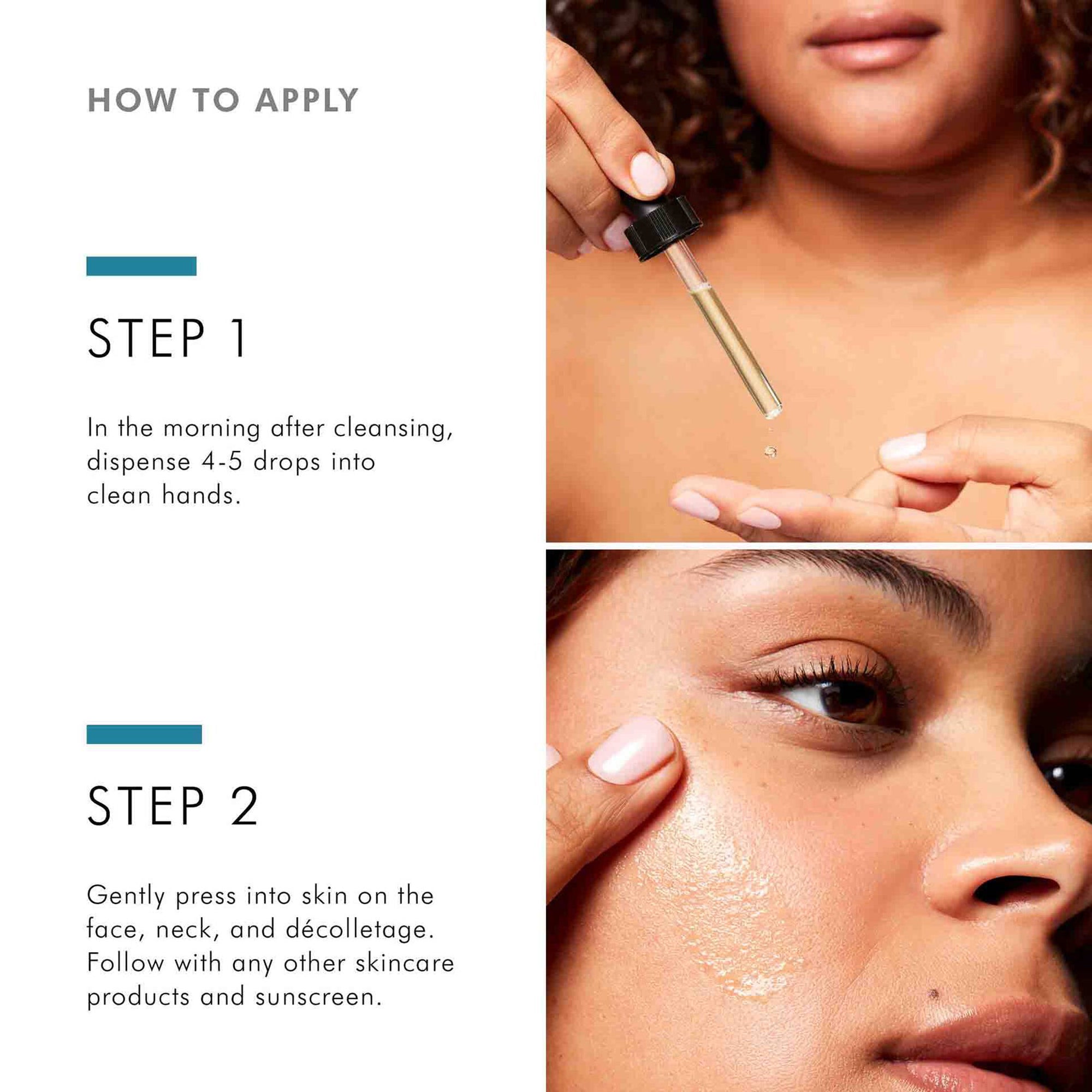 HOW TO APPLY

STEP 1

In the morning after cleansing, dispense 4-5 drops into clean hands.

STEP 2

Gently press into skin on the face, neck, and décolletage. Follow with any other skincare products and sunscreen.